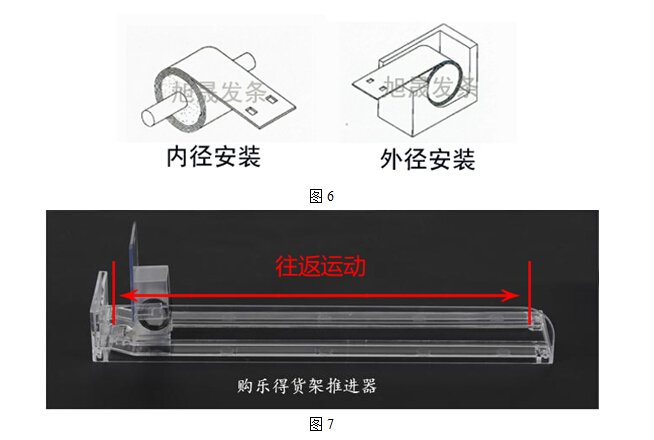 旭晟发条

旭晟发条

内径安装

外径安装

图 6

往返运动

购乐得货架推进器

图 7